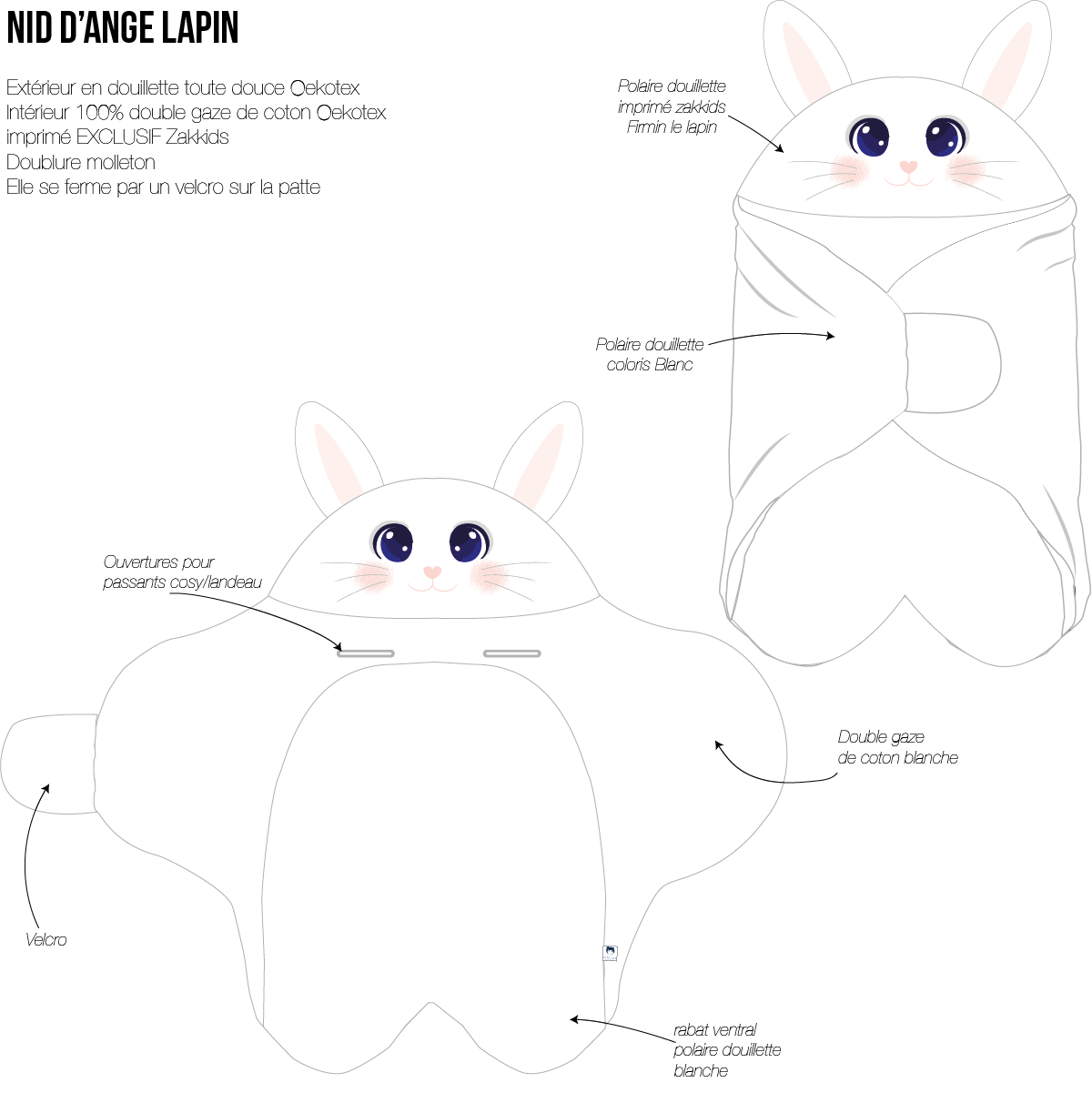 NID D'ANGE LAPIN

Extérieur en douillette toute douce Oekotex
Intérieur 100% double gaze de coton Oekotex
imprimé EXCLUSIF Zakkids
Doublure molleton
Elle se ferme par un velcro sur la patte

Polaire douillette
imprimé zakkids
Firmin le lapin

Polaire douillette
coloris Blanc

Ouvertures pour
passants cosy/landeau

Double gaze
de coton blanche

Velcro

rabat ventral
polaire douillette
blanche